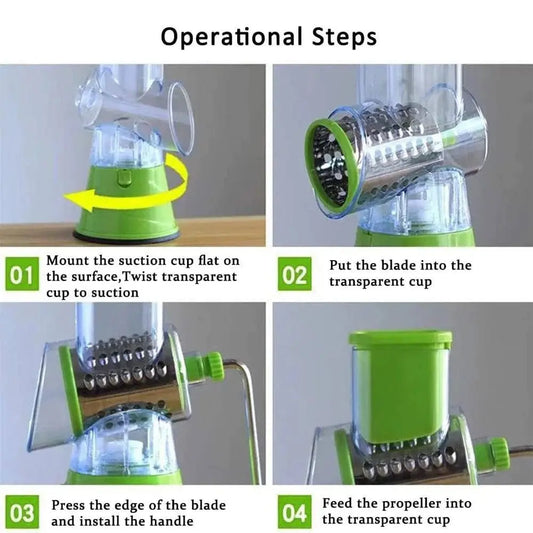 Operational Steps

01 Mount the suction cup flat on the surface,Twist transparent cup to suction

02 Put the blade into the transparent cup

03 Press the edge of the blade and install the handle

04 Feed the propeller into the transparent cup