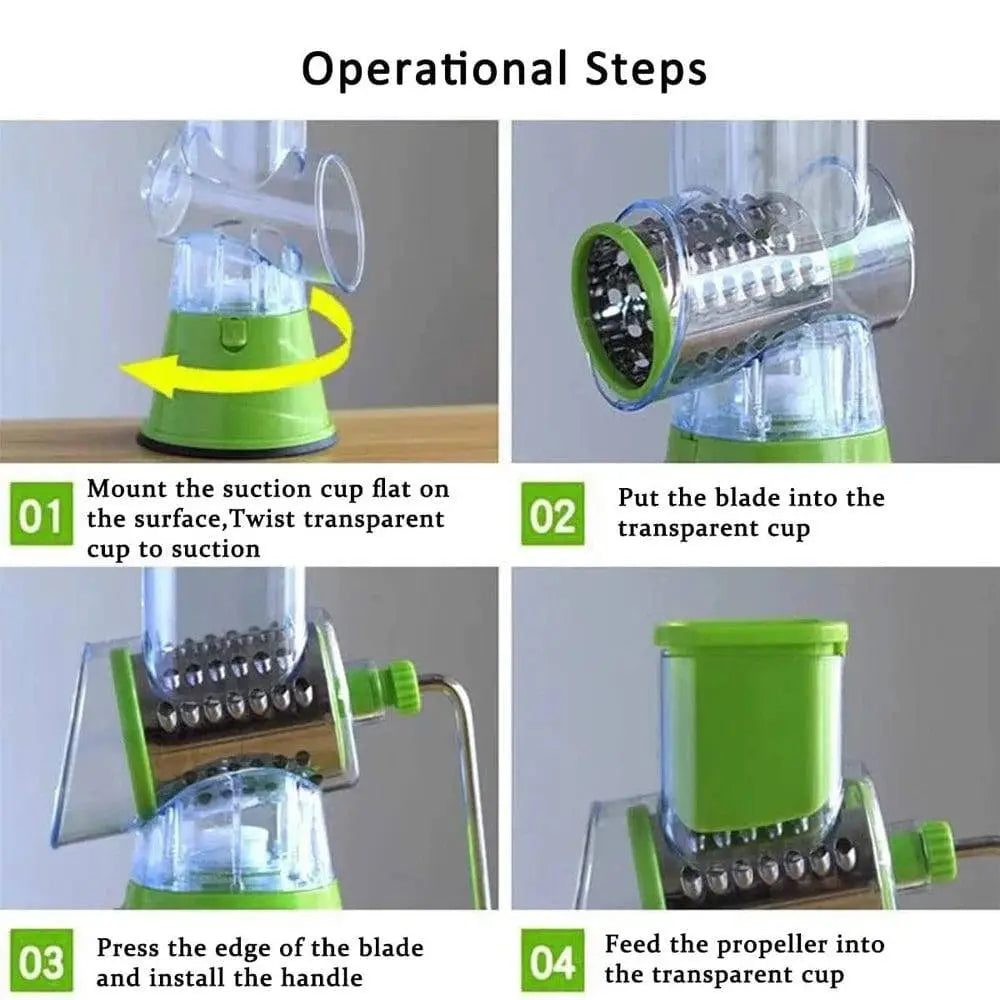 Operational Steps

01 Mount the suction cup flat on the surface,Twist transparent cup to suction

02 Put the blade into the transparent cup

03 Press the edge of the blade and install the handle

04 Feed the propeller into the transparent cup