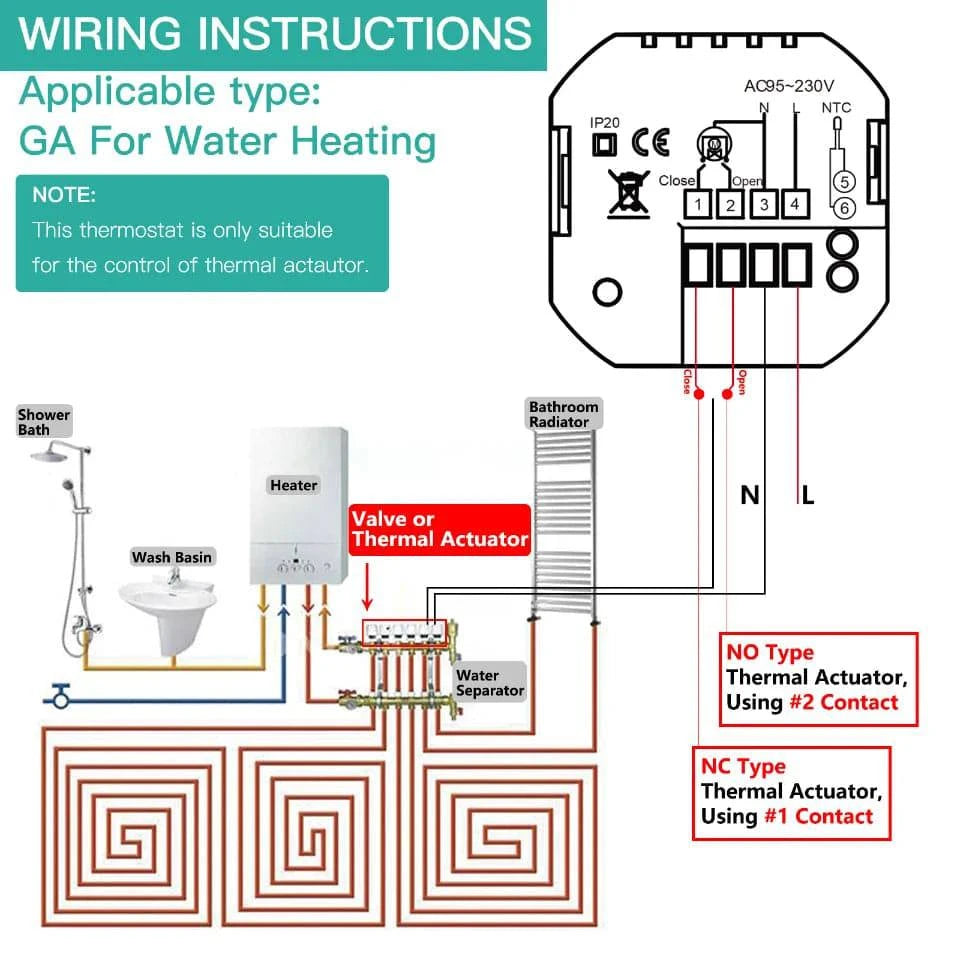 WIRING INSTRUCTIONS

Applicable type:
GA For Water Heating

NOTE:
This thermostat is only suitable for the control of thermal actautor.

AC95~230V
N L NTC
IP20
CE
Close Open
1 2 3 4
5
6

Close
Open

N
L

Shower Bath

Heater

Wash Basin

Valve or Thermal Actuator

Bathroom Radiator

Water Separator

NO Type
Thermal Actuator,
Using #2 Contact

NC Type
Thermal Actuator,
Using #1 Contact