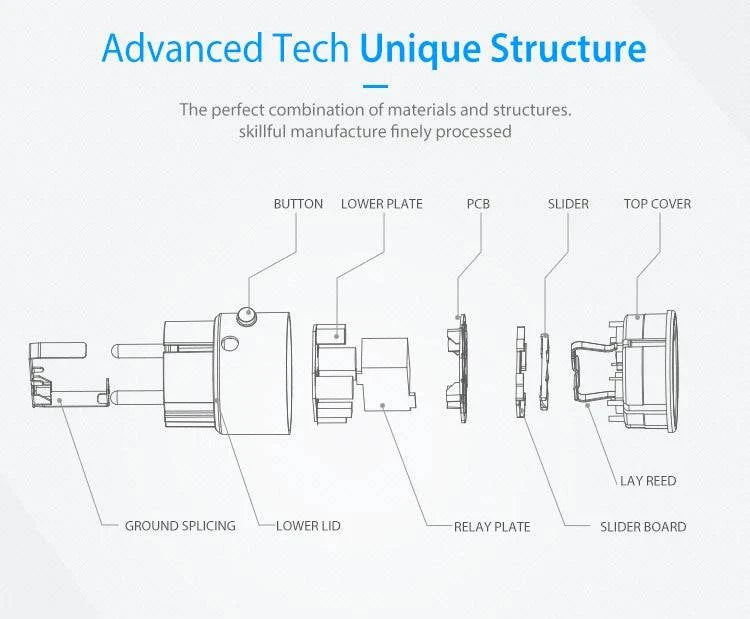 Advanced Tech Unique Structure

The perfect combination of materials and structures. skillful manufacture finely processed

BUTTON
LOWER PLATE
PCB
SLIDER
TOP COVER

LAY REED

GROUND SPLICING
LOWER LID
RELAY PLATE
SLIDER BOARD